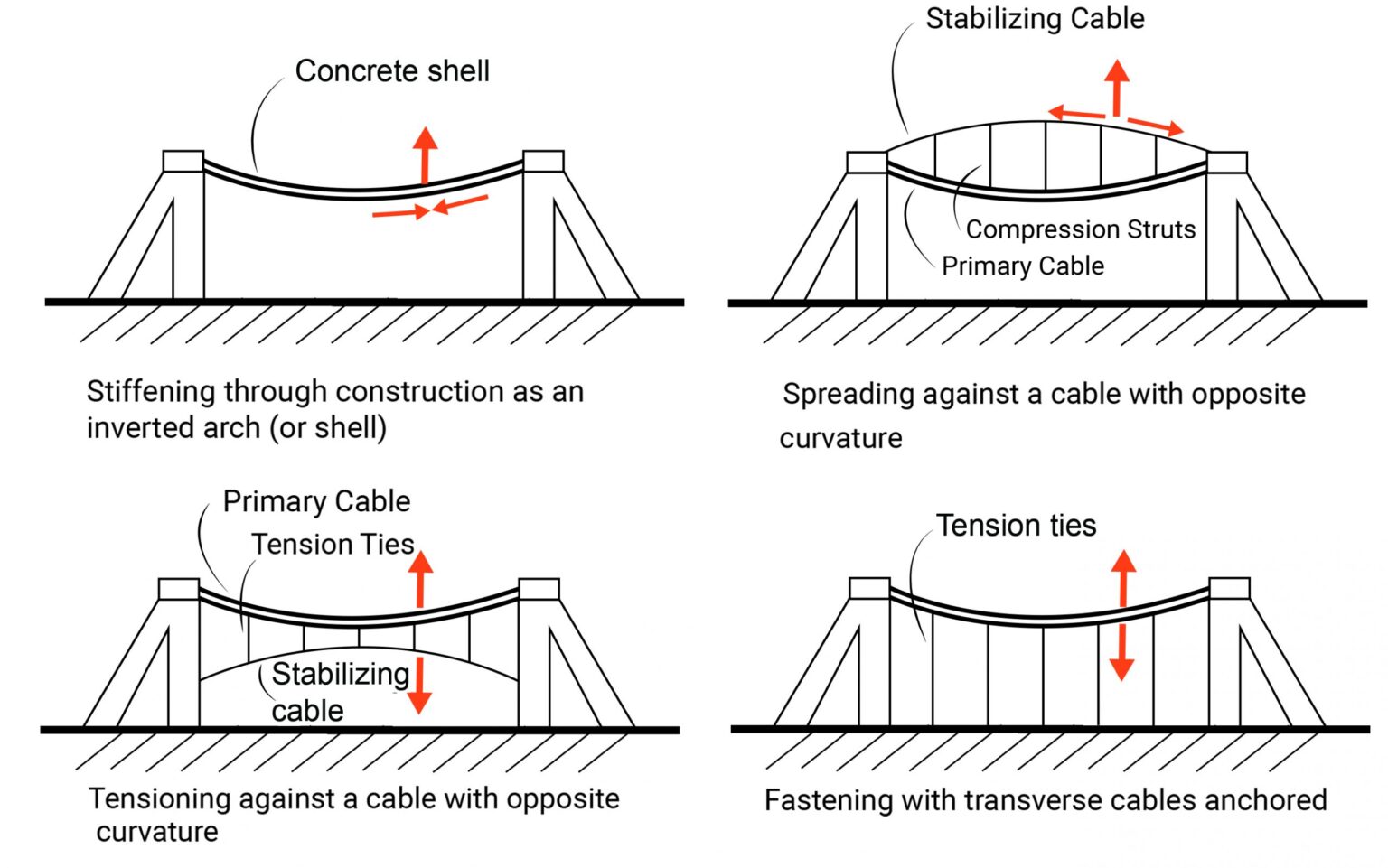 Concrete shell

Stiffening through construction as an inverted arch (or shell)

Stabilizing Cable

Compression Struts

Primary Cable

Spreading against a cable with opposite curvature

Primary Cable

Tension Ties

Stabilizing cable

Tensioning against a cable with opposite curvature

Tension ties

Fastening with transverse cables anchored